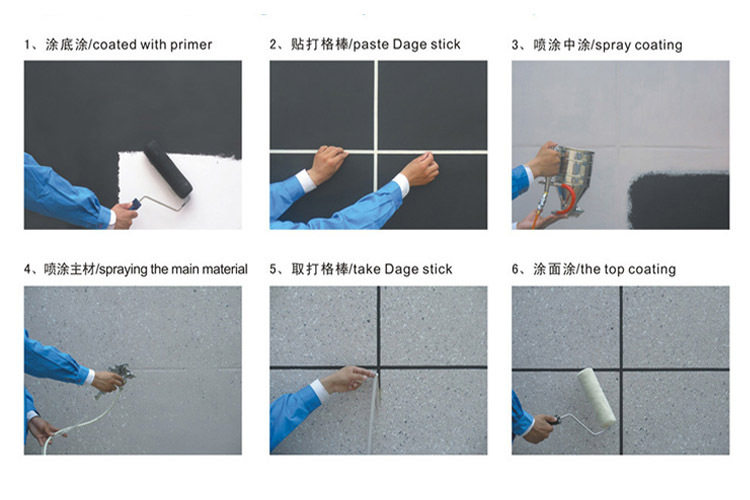 1、涂底涂/coated with primer

2、贴打格棒/paste Dage stick

3、喷涂中涂/spray coating

4、喷涂主材/spraying the main material

5、取打格棒/take Dage stick

6、涂面涂/the top coating