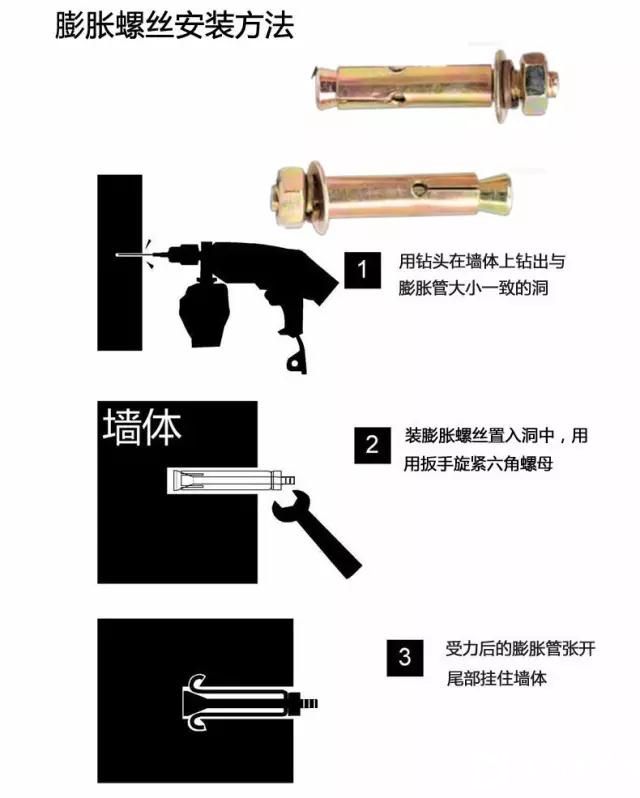 膨胀螺丝安装方法

1 用钻头在墙体上钻出与膨胀管大小一致的洞

墙体

2 装膨胀螺丝置入洞中，用用扳手旋紧六角螺母

3 受力后的膨胀管张开尾部挂住墙体