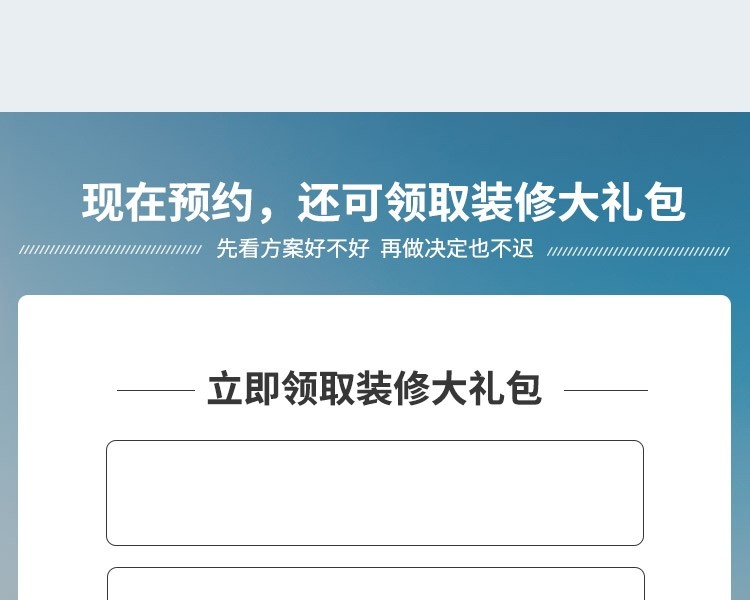 现在预约，还可领取装修大礼包

先看方案好不好 再做决定也不迟

立即领取装修大礼包