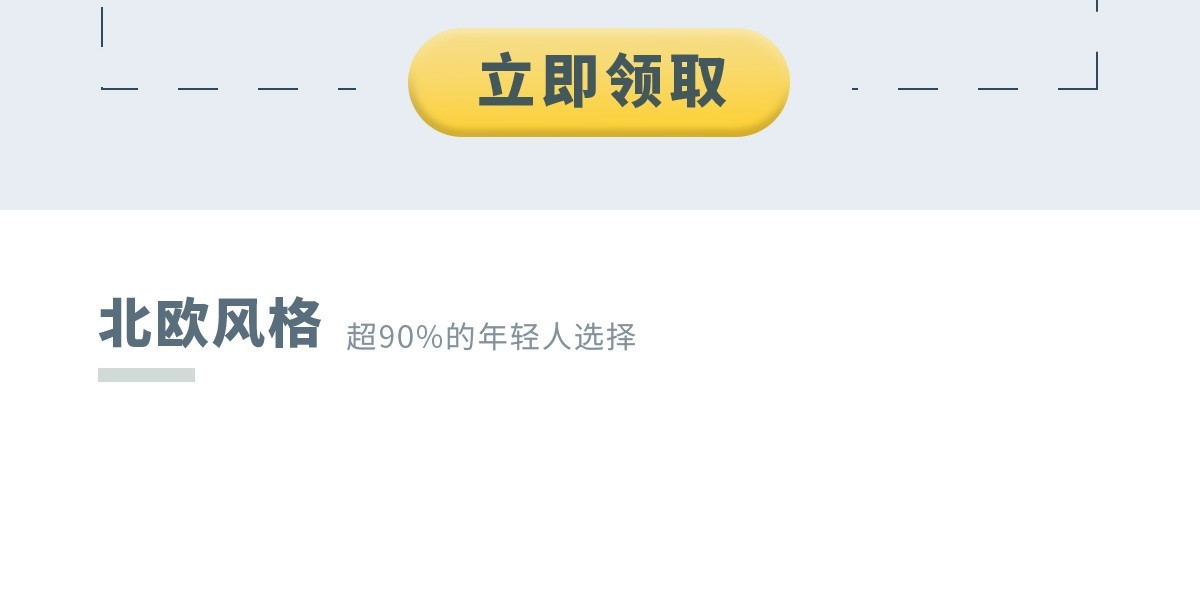 立即领取

北欧风格 超90%的年轻人选择